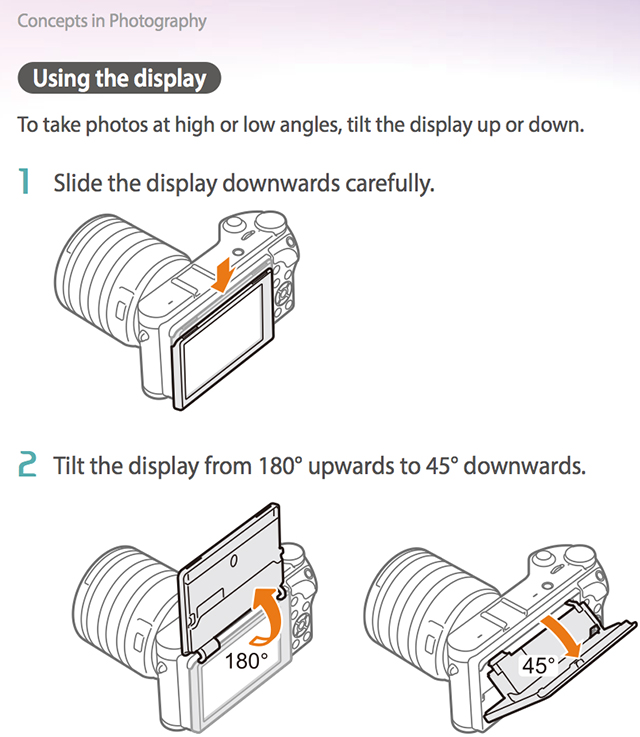 Concepts in Photography

Using the display

To take photos at high or low angles, tilt the display up or down.

1 Slide the display downwards carefully.

2 Tilt the display from 180° upwards to 45° downwards.

180°

45°